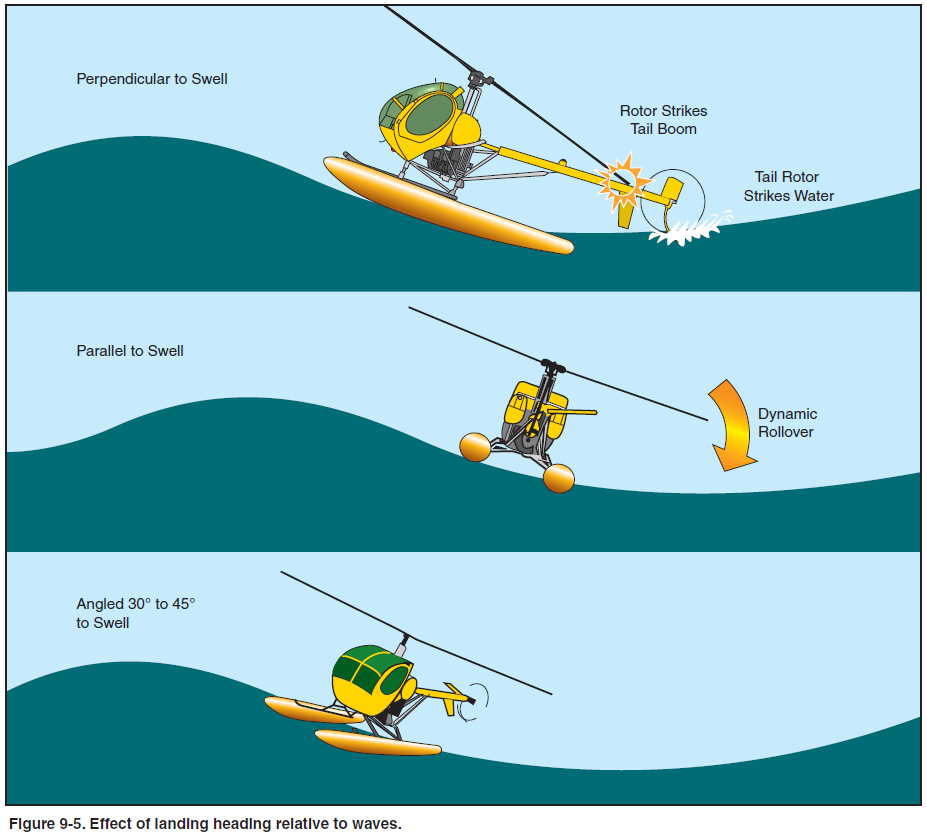 Perpendicular to Swell

Rotor Strikes Tail Boom

Tail Rotor Strikes Water

Parallel to Swell

Dynamic Rollover

Angled 30° to 45° to Swell

Figure 9-5. Effect of landing heading relative to waves.